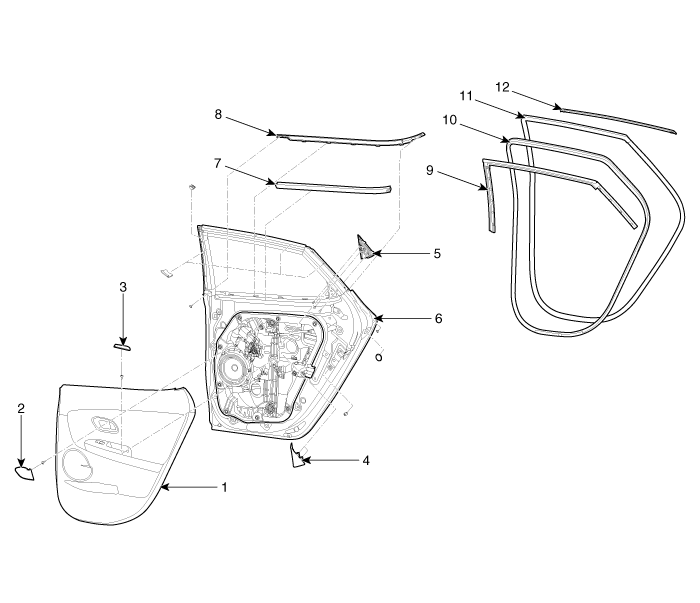 12
11
10
8
9
7
5
3
6
2
4
1