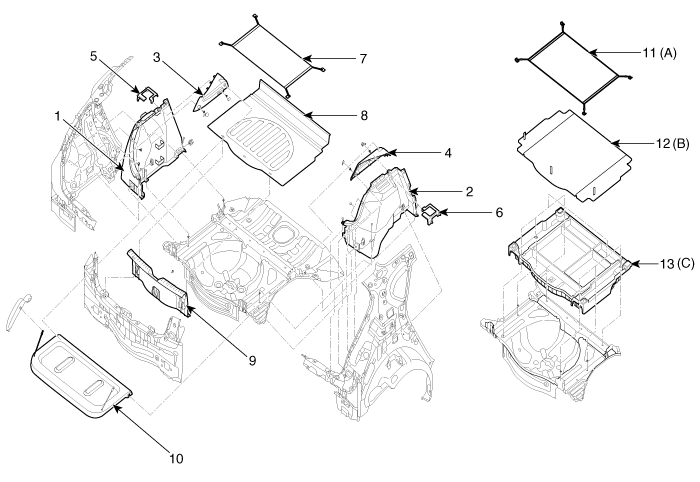 5
3
7
1
8
4
2
6
9
10
11 (A)
12 (B)
13 (C)