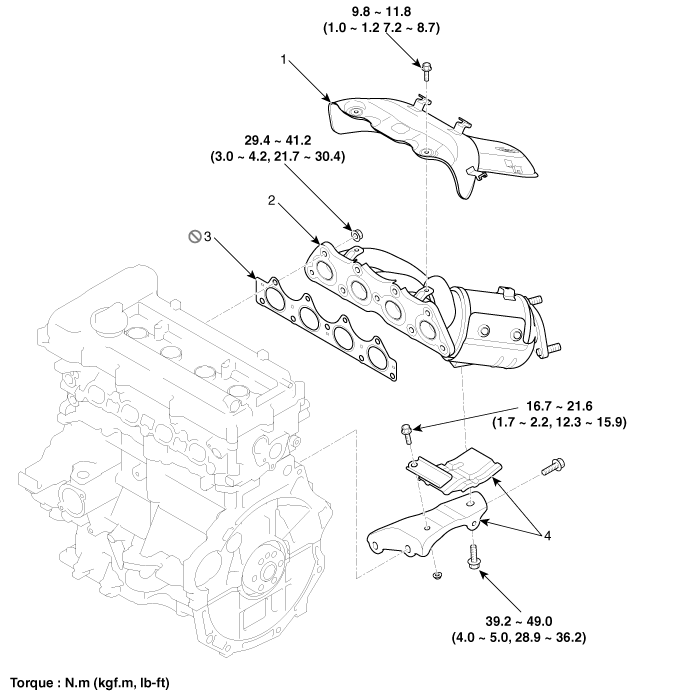 9.8 ~ 11.8
(1.0 ~ 1.2 7.2 ~ 8.7)

1

29.4 ~ 41.2
(3.0 ~ 4.2, 21.7 ~ 30.4)

2

3

16.7 ~ 21.6
(1.7 ~ 2.2, 12.3 ~ 15.9)

4

39.2 ~ 49.0
(4.0 ~ 5.0, 28.9 ~ 36.2)

Torque : N.m (kgf.m, lb-ft)