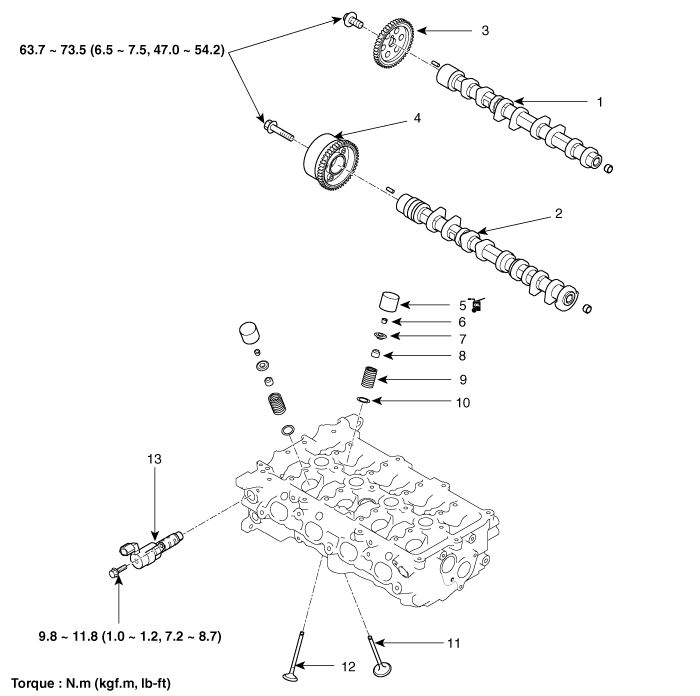 63.7 ~ 73.5 (6.5 ~ 7.5, 47.0 ~ 54.2)

3

1

4

2

5

6

7

8

9

10

13

9.8 ~ 11.8 (1.0 ~ 1.2, 7.2 ~ 8.7)

11

12

Torque : N.m (kgf.m, lb-ft)