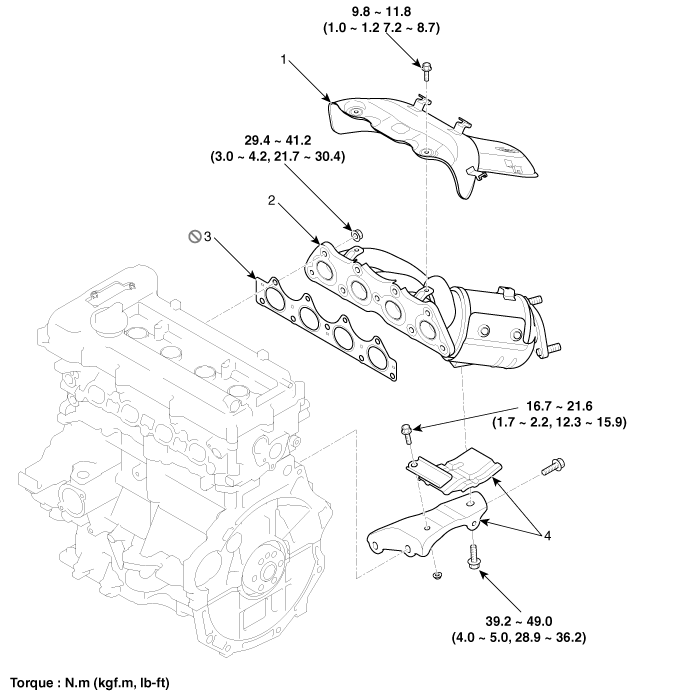 9.8 ~ 11.8
(1.0 ~ 1.2 7.2 ~ 8.7)

1

29.4 ~ 41.2
(3.0 ~ 4.2, 21.7 ~ 30.4)

2

3

16.7 ~ 21.6
(1.7 ~ 2.2, 12.3 ~ 15.9)

4

39.2 ~ 49.0
(4.0 ~ 5.0, 28.9 ~ 36.2)

Torque : N.m (kgf.m, lb-ft)