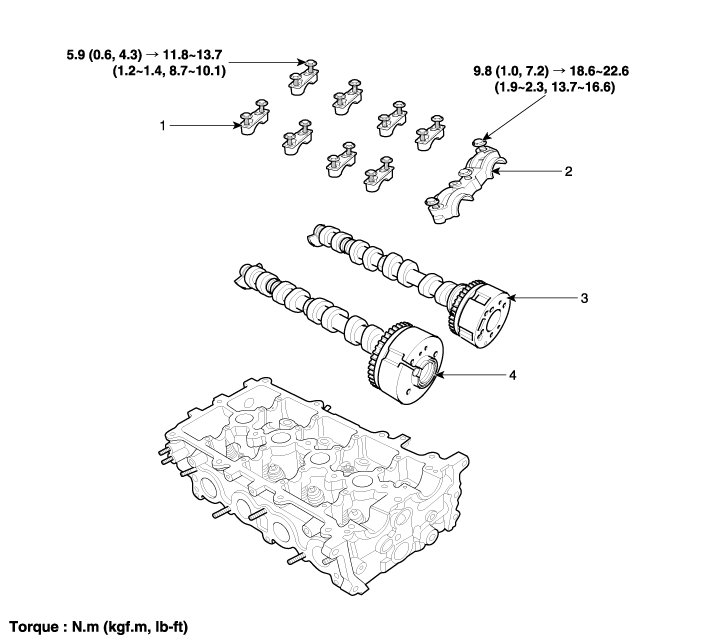 5.9 (0.6, 4.3) → 11.8~13.7
(1.2~1.4, 8.7~10.1)

9.8 (1.0, 7.2) → 18.6~22.6
(1.9~2.3, 13.7~16.6)

1

2

3

4

Torque : N.m (kgf.m, lb-ft)