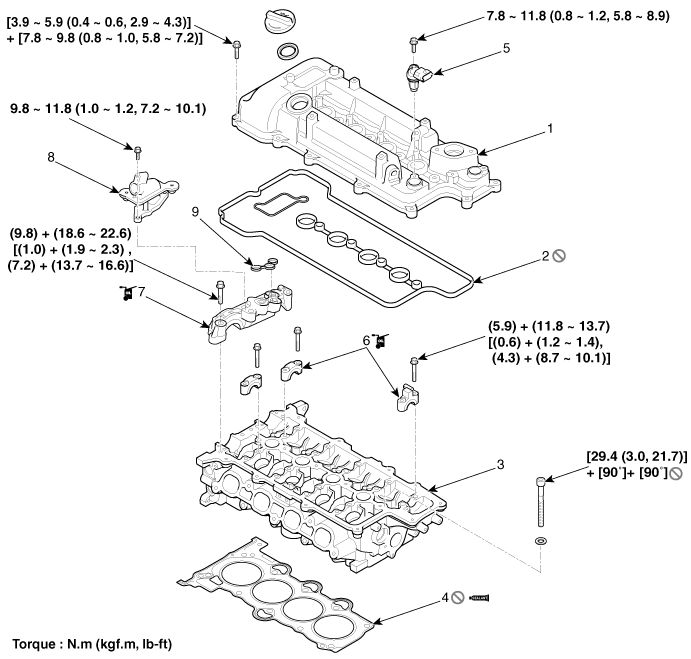 [3.9 ~ 5.9 (0.4 ~ 0.6, 2.9 ~ 4.3)]
+ [7.8 ~ 9.8 (0.8 ~ 1.0, 5.8 ~ 7.2)]

7.8 ~ 11.8 (0.8 ~ 1.2, 5.8 ~ 8.9)

5

9.8 ~ 11.8 (1.0 ~ 1.2, 7.2 ~ 10.1)

1

8

9

(9.8) + (18.6 ~ 22.6)
[(1.0) + (1.9 ~ 2.3) ,
(7.2) + (13.7 ~ 16.6)]

2

7

(5.9) + (11.8 ~ 13.7)
[(0.6) + (1.2 ~ 1.4),
(4.3) + (8.7 ~ 10.1)]

6

3

[29.4 (3.0, 21.7)]
+ [90°]+ [90°]

4

SEALANT

Torque : N.m (kgf.m, lb-ft)