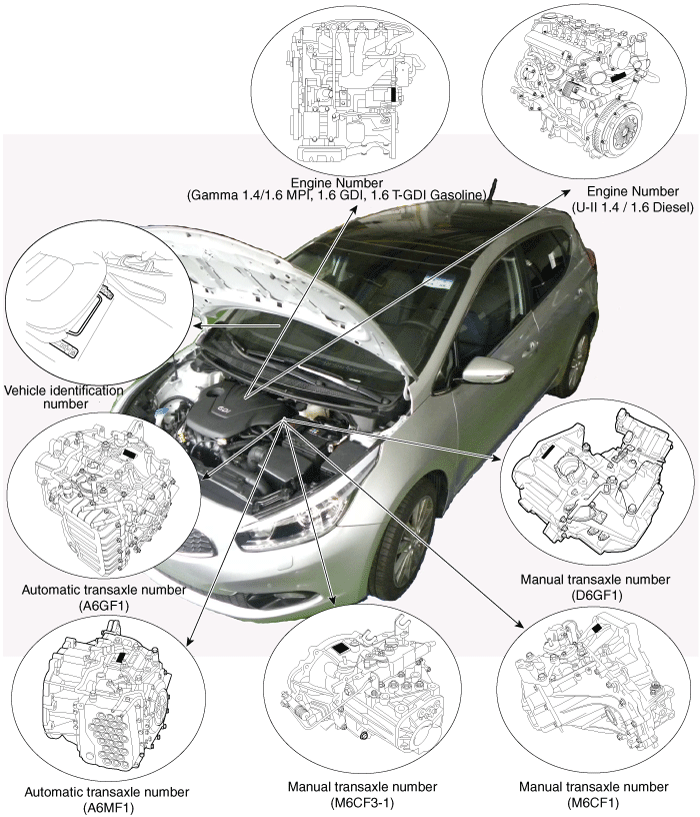 Engine Number
(Gamma 1.4/1.6 MPI, 1.6 GDI, 1.6 T-GDI Gasoline)

Engine Number
(U-II 1.4 / 1.6 Diesel)

Vehicle identification number

GDI

Automatic transaxle number
(A6GF1)

Manual transaxle number
(D6GF1)

Automatic transaxle number
(A6MF1)

Manual transaxle number
(M6CF3-1)

Manual transaxle number
(M6CF1)