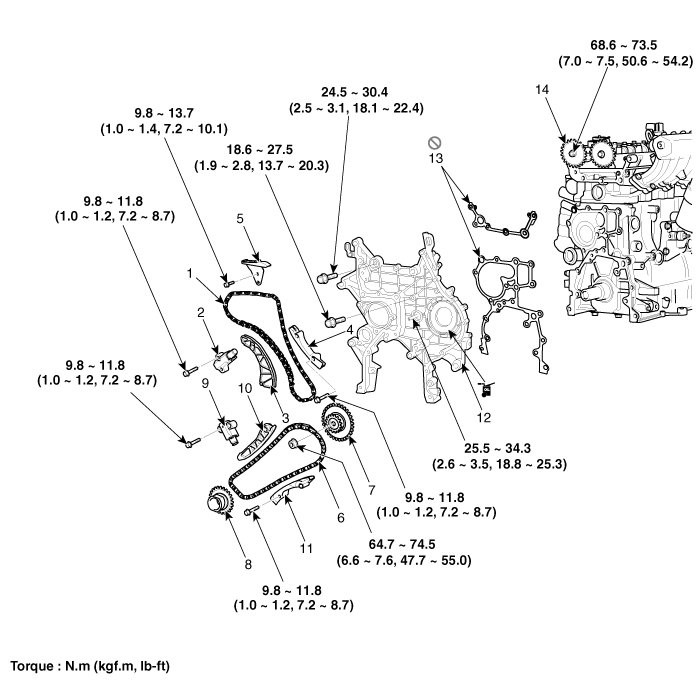 68.6 ~ 73.5
(7.0 ~ 7.5, 50.6 ~ 54.2)

14

24.5 ~ 30.4
(2.5 ~ 3.1, 18.1 ~ 22.4)

9.8 ~ 13.7
(1.0 ~ 1.4, 7.2 ~ 10.1)

18.6 ~ 27.5
(1.9 ~ 2.8, 13.7 ~ 20.3)

13

9.8 ~ 11.8
(1.0 ~ 1.2, 7.2 ~ 8.7)

5

1

2

4

9.8 ~ 11.8
(1.0 ~ 1.2, 7.2 ~ 8.7)

9

10

3

12

25.5 ~ 34.3
(2.6 ~ 3.5, 18.8 ~ 25.3)

7

9.8 ~ 11.8
(1.0 ~ 1.2, 7.2 ~ 8.7)

6

11

64.7 ~ 74.5
(6.6 ~ 7.6, 47.7 ~ 55.0)

8

9.8 ~ 11.8
(1.0 ~ 1.2, 7.2 ~ 8.7)

Torque : N.m (kgf.m, lb-ft)