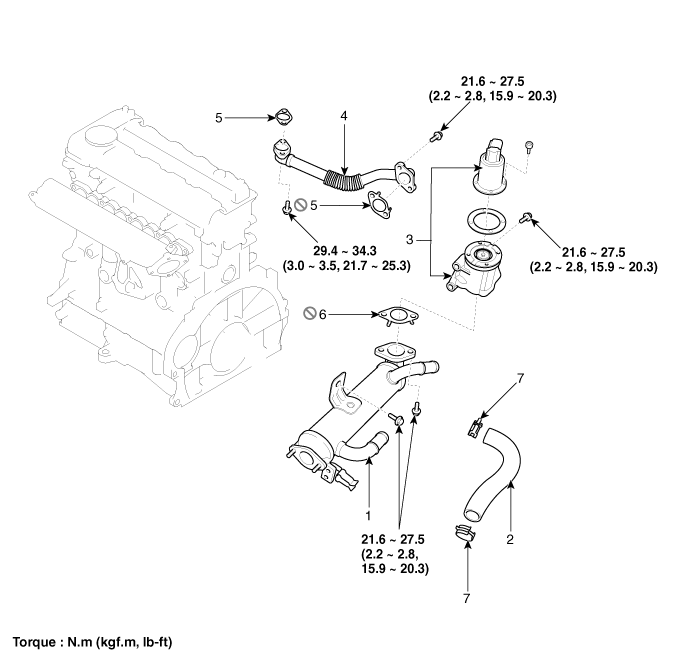 21.6 ~ 27.5
(2.2 ~ 2.8, 15.9 ~ 20.3)

5

4

5

29.4 ~ 34.3
(3.0 ~ 3.5, 21.7 ~ 25.3)

3

21.6 ~ 27.5
(2.2 ~ 2.8, 15.9 ~ 20.3)

6

7

1

21.6 ~ 27.5
(2.2 ~ 2.8,
15.9 ~ 20.3)

2

7

Torque : N.m (kgf.m, lb-ft)