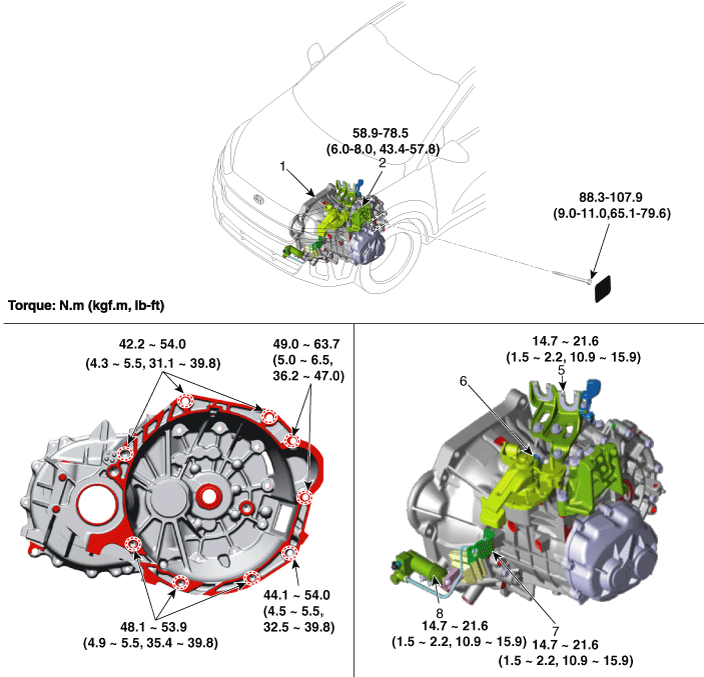 58.9-78.5
(6.0-8.0, 43.4-57.8)

1

2

88.3-107.9
(9.0-11.0,65.1-79.6)

Torque: N.m (kgf.m, lb-ft)

42.2 ~ 54.0
(4.3 ~ 5.5, 31.1 ~ 39.8)

49.0 ~ 63.7
(5.0 ~ 6.5,
36.2 ~ 47.0)

44.1 ~ 54.0
(4.5 ~ 5.5,
32.5 ~ 39.8)

48.1 ~ 53.9
(4.9 ~ 5.5, 35.4 ~ 39.8)

14.7 ~ 21.6
(1.5 ~ 2.2, 10.9 ~ 15.9)

5

6

8
14.7 ~ 21.6
(1.5 ~ 2.2, 10.9 ~ 15.9)

7
14.7 ~ 21.6
(1.5 ~ 2.2, 10.9 ~ 15.9)