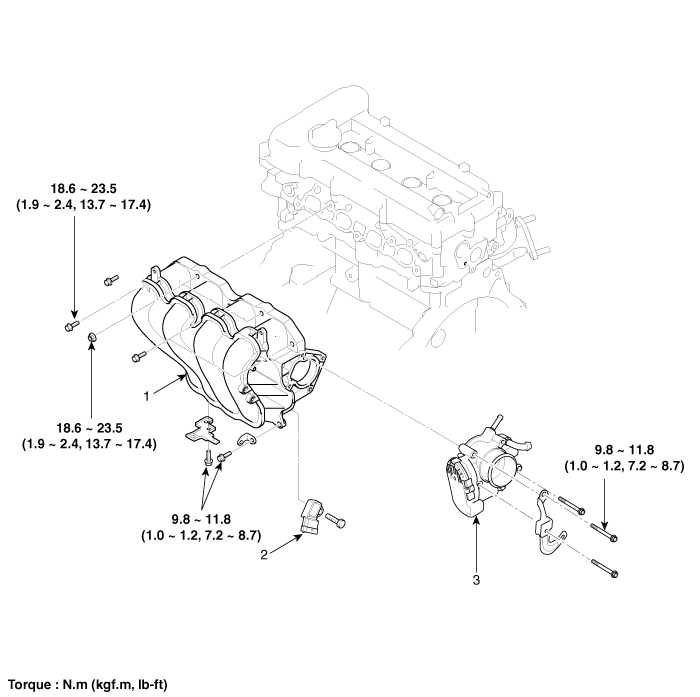 18.6 ~ 23.5
(1.9 ~ 2.4, 13.7 ~ 17.4)

1

18.6 ~ 23.5
(1.9 ~ 2.4, 13.7 ~ 17.4)

9.8 ~ 11.8
(1.0 ~ 1.2, 7.2 ~ 8.7)

2

9.8 ~ 11.8
(1.0 ~ 1.2, 7.2 ~ 8.7)

3

Torque : N.m (kgf.m, lb-ft)