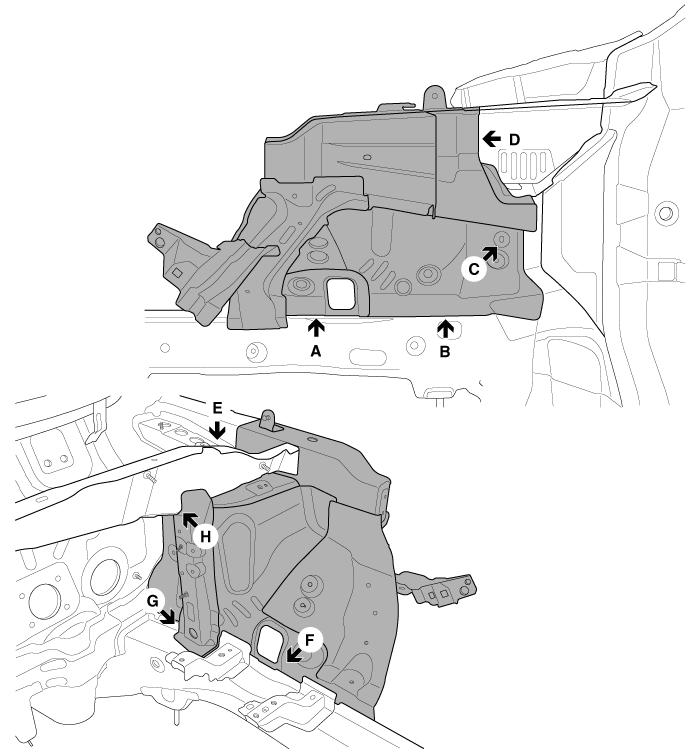 D
C
A
B
E
H
G
F