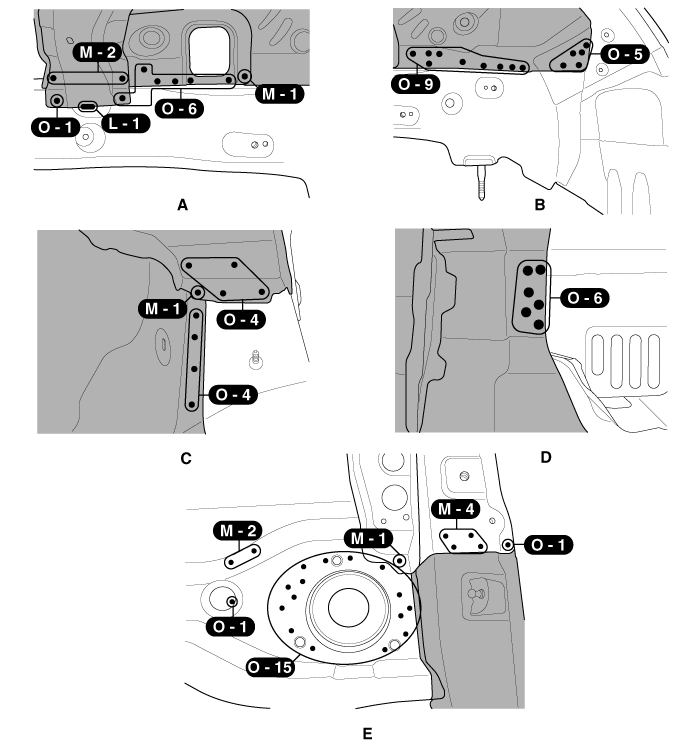 M - 2
M - 1
O - 6
O - 1
L - 1

A

O - 9
O - 5

B

M - 1
O - 4
O - 4

C

O - 6

D

M - 2
M - 1
M - 4
O - 1
O - 1
O - 15

E