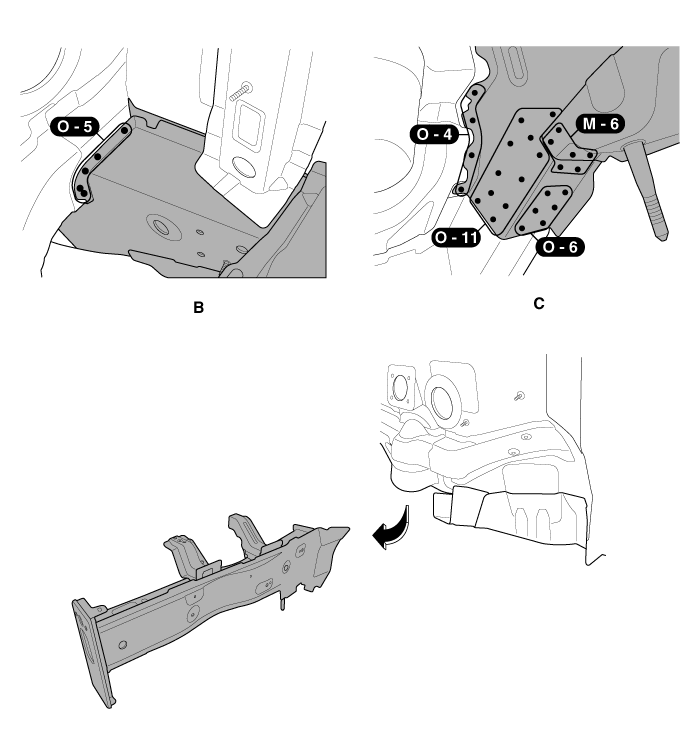 O - 5

B

O - 4

M - 6

O - 11

O - 6

C