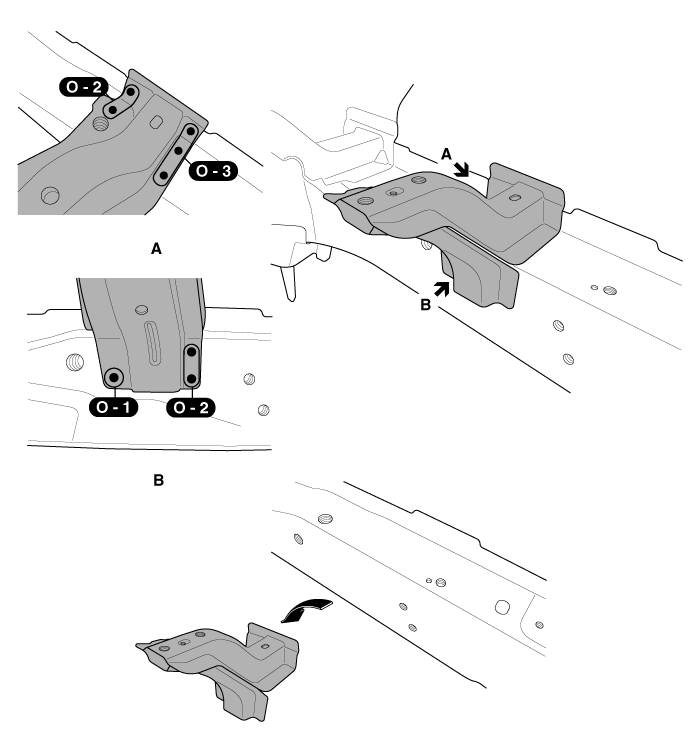 O - 2
O - 3
A
A
B
O - 1
O - 2
B