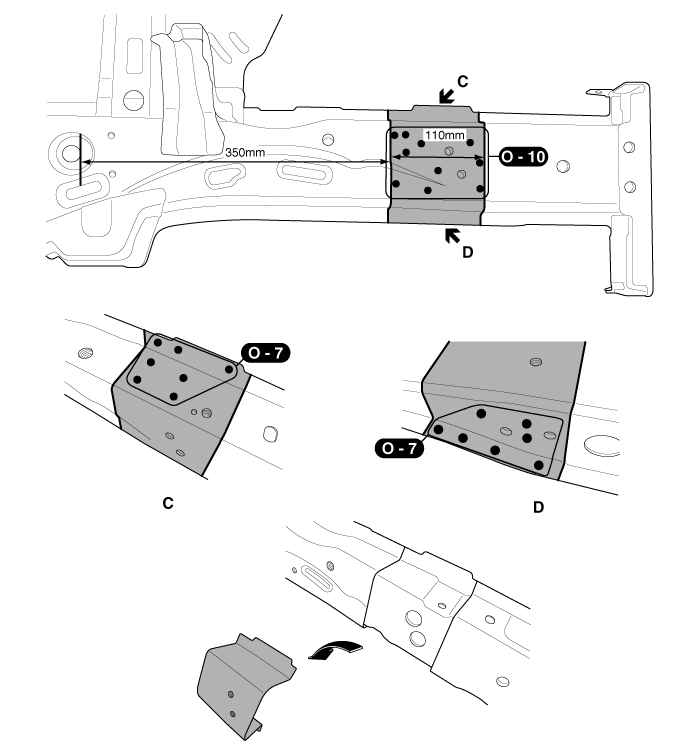 C
110mm
350mm
O - 10
D
O - 7
O - 7
C
D