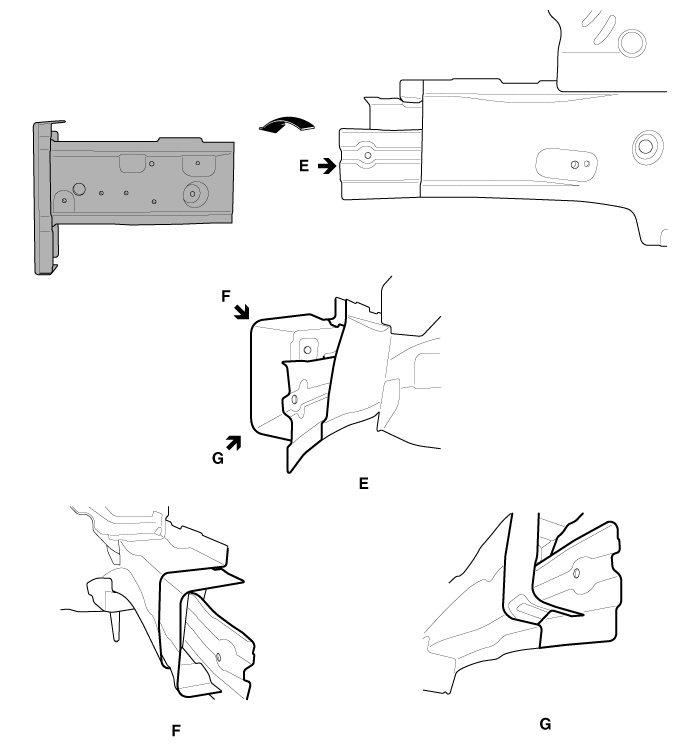 E

F

G

E

F

G