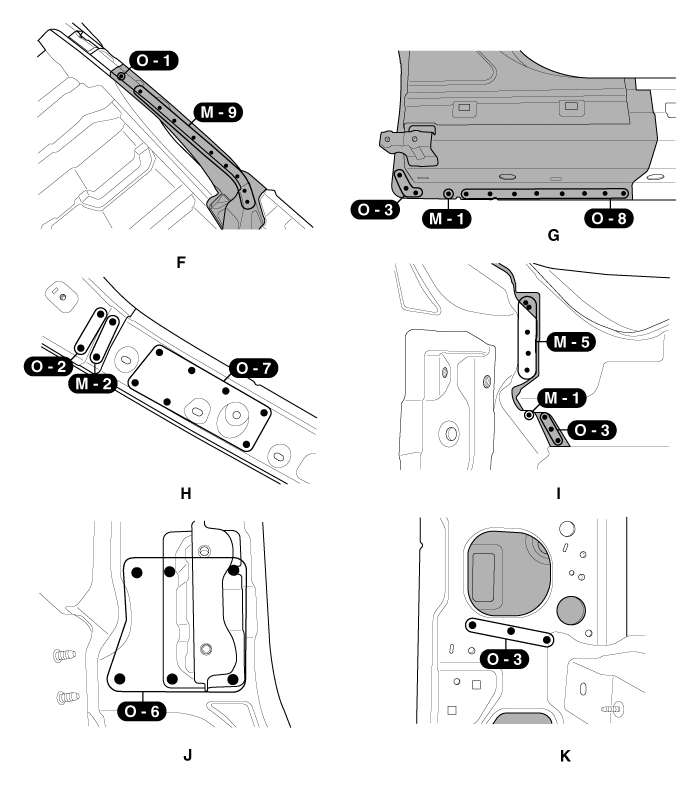 O - 1
M - 9

F

O - 3
M - 1
O - 8

G

O - 2
M - 2
O - 7

H

M - 5
M - 1
O - 3

I

O - 6

J

O - 3

K