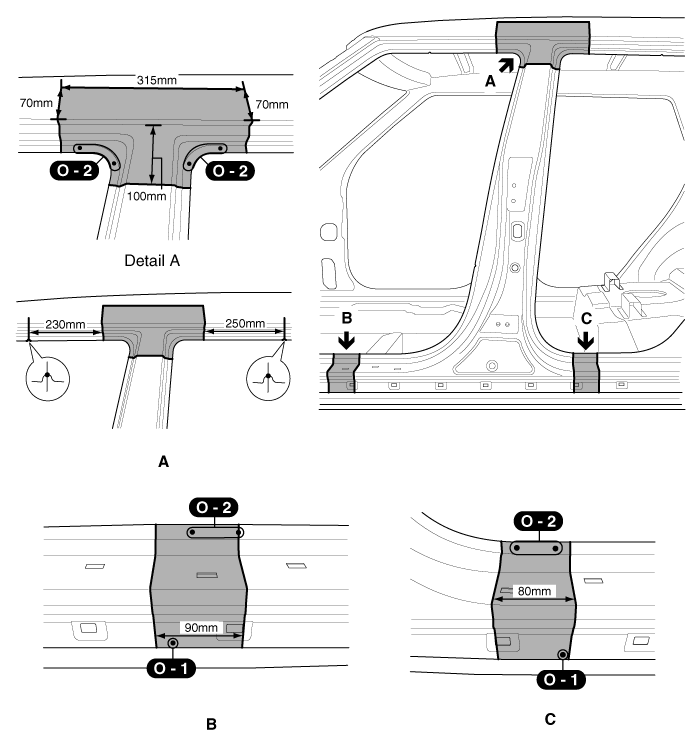 315mm
70mm
70mm
O - 2
O - 2
100mm
Detail A
230mm
250mm
A
A
B
C
O - 2
90mm
O - 1
B
O - 2
80mm
O - 1
C