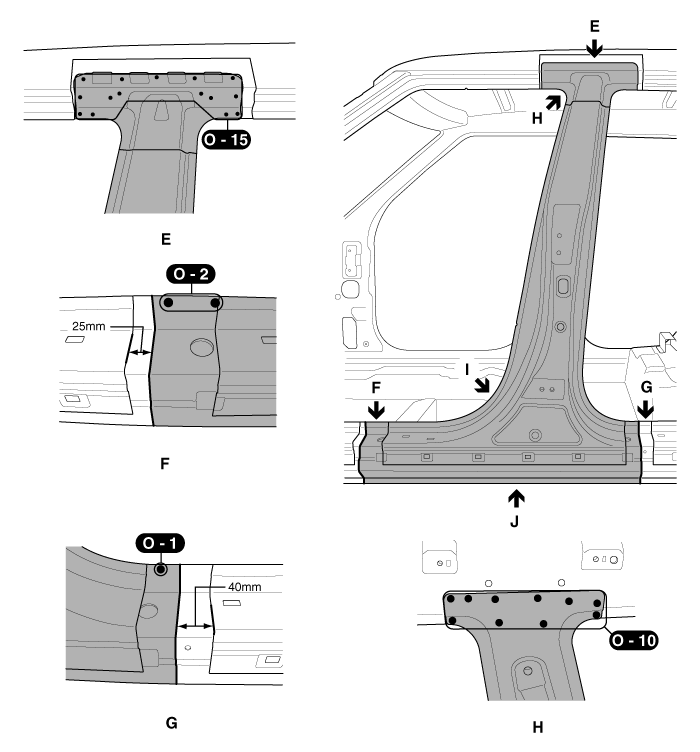 O - 15

E

O - 2

25mm

F

O - 1

40mm

G

E

H

I

F

G

J

O - 10

H