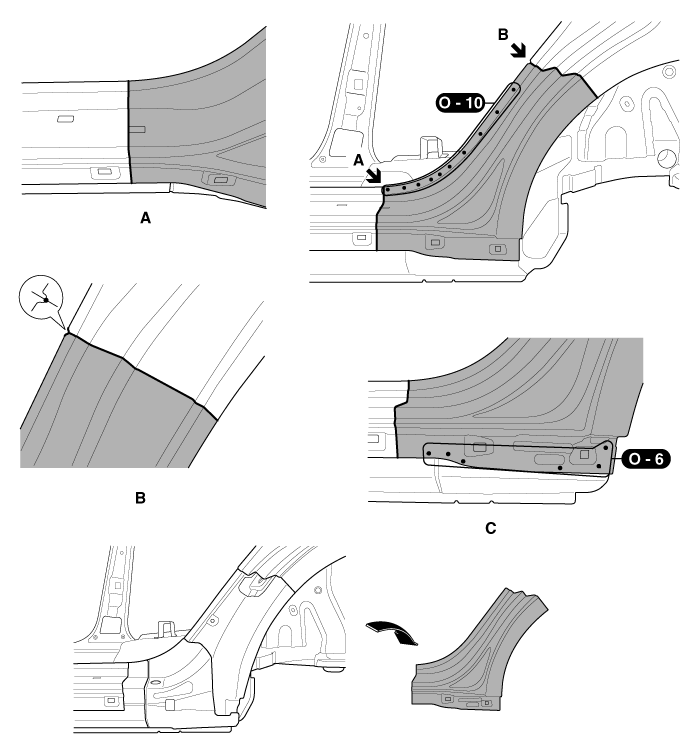 A

B

O - 10

A

B

O - 6

C