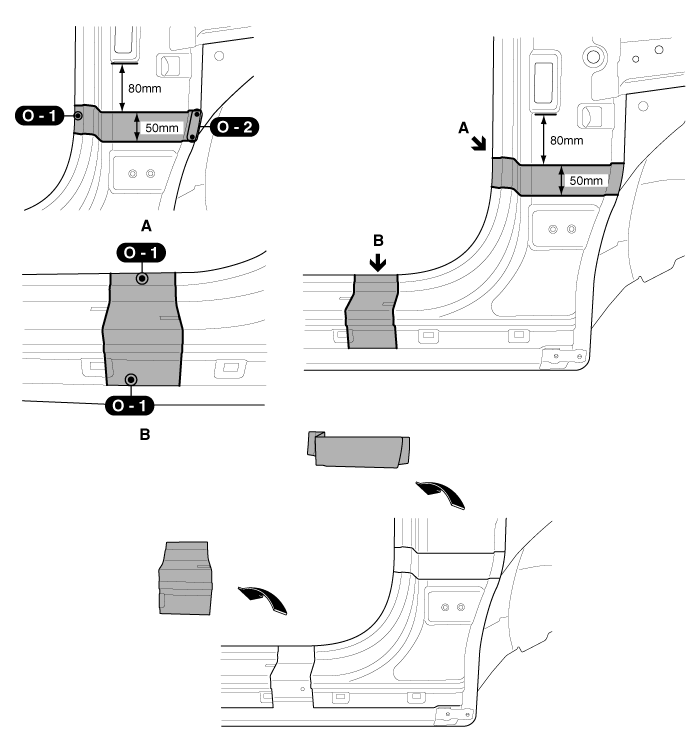 80mm
O - 1
50mm
O - 2
A
O - 1
O - 1
B
A
80mm
50mm
B