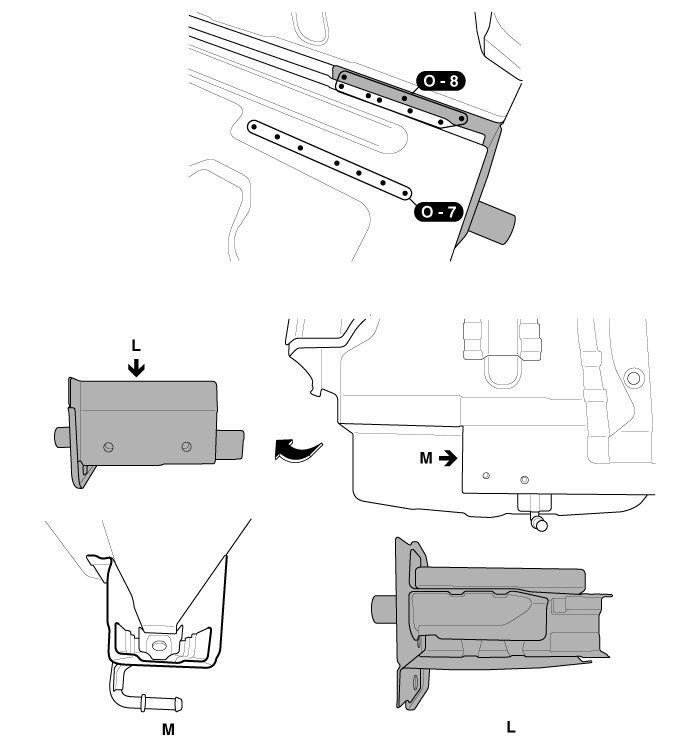 O - 8
O - 7
L
M
M
L