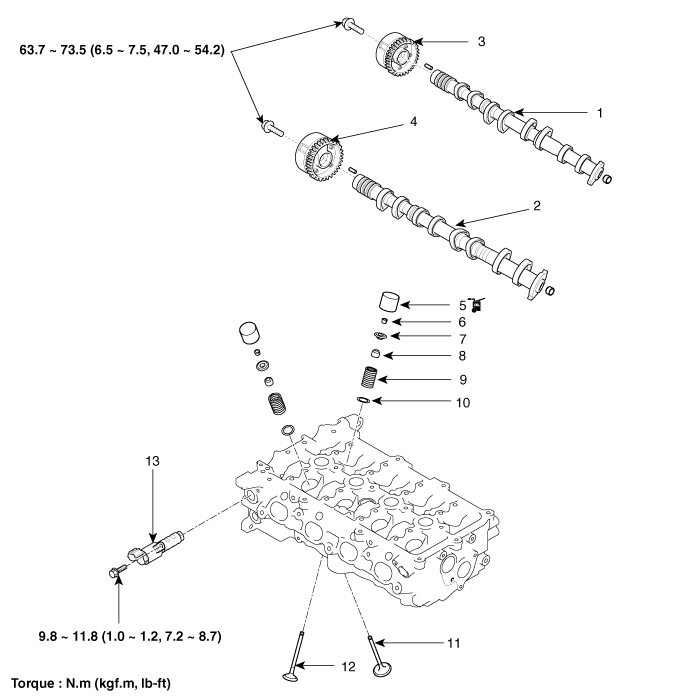 63.7 ~ 73.5 (6.5 ~ 7.5, 47.0 ~ 54.2)

3

1

4

2

5

6

7

8

9

10

13

9.8 ~ 11.8 (1.0 ~ 1.2, 7.2 ~ 8.7)

11

12

Torque : N.m (kgf.m, lb-ft)