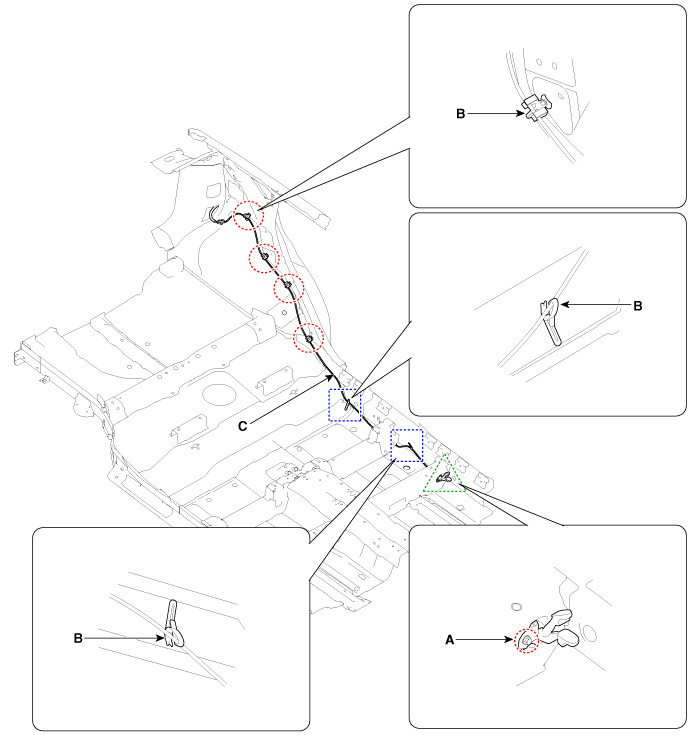 B

B

C

B

A