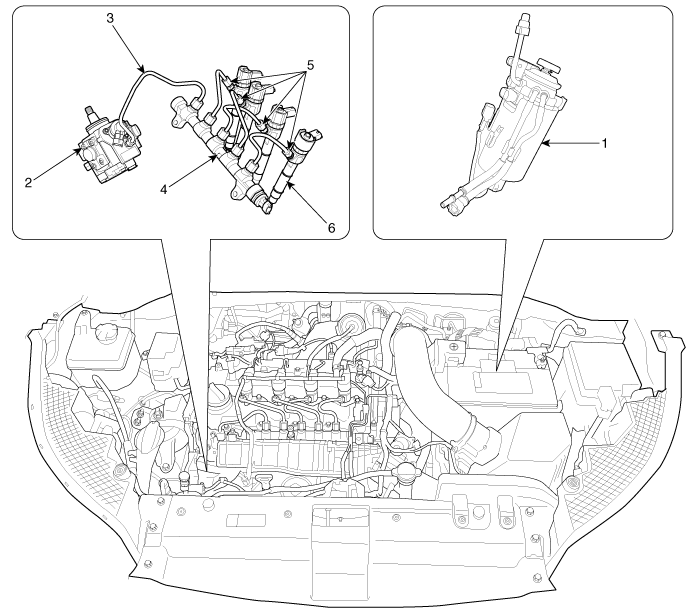 3
5
2
4
6
1