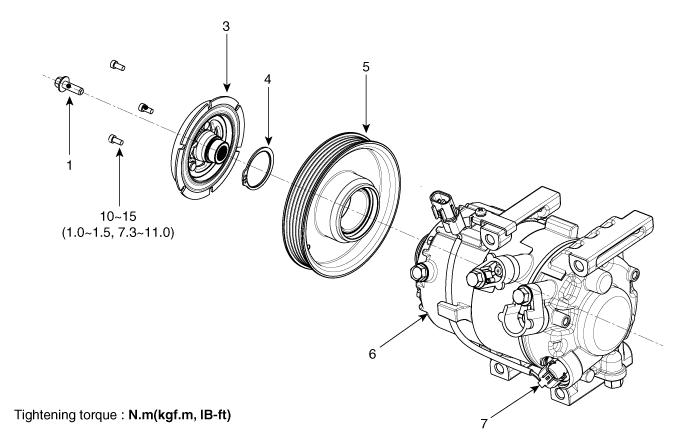 3

4

5

1

10~15
(1.0~1.5, 7.3~11.0)

6

7

Tightening torque : N.m(kgf.m, IB-ft)