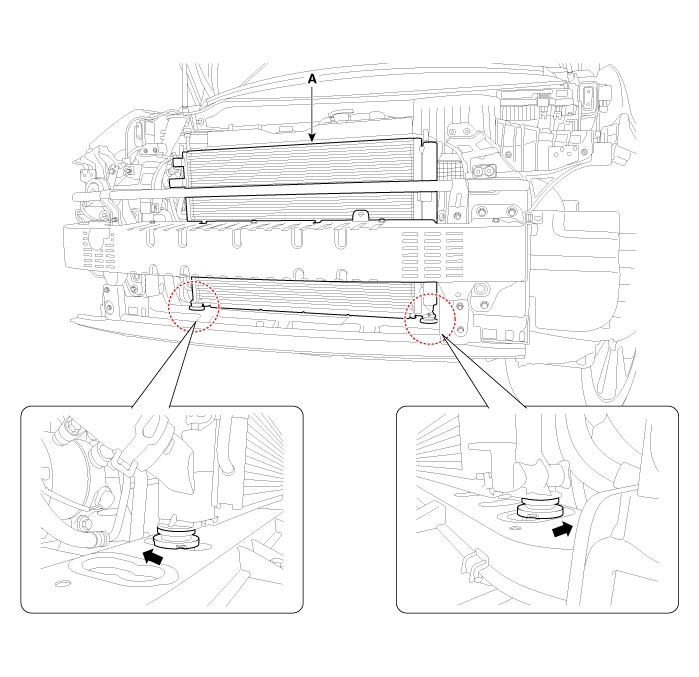 A