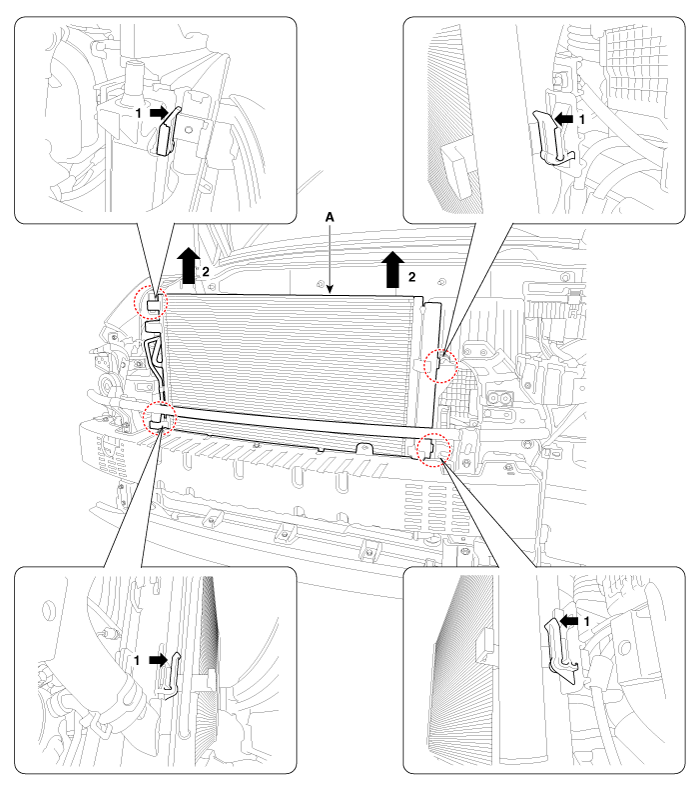 1
1
A
2
2
1
1