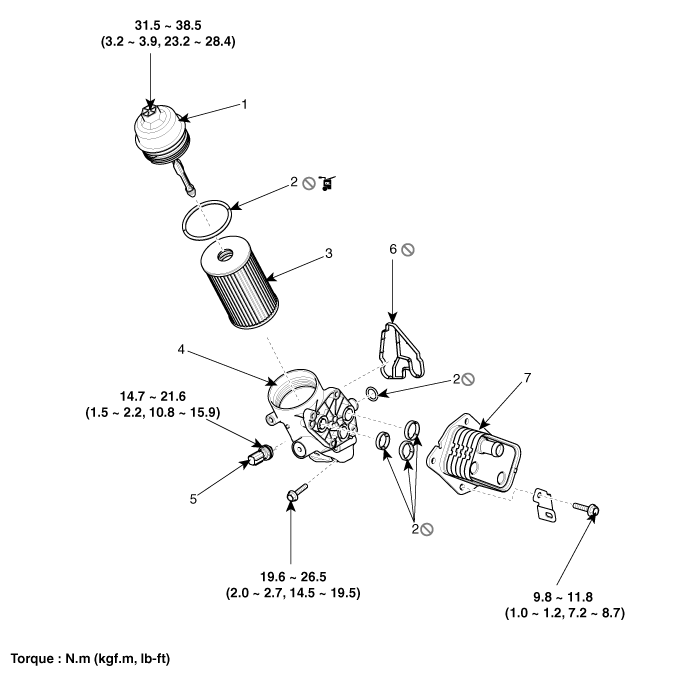 31.5 ~ 38.5
(3.2 ~ 3.9, 23.2 ~ 28.4)

1

2

3

6

4

2

7

14.7 ~ 21.6
(1.5 ~ 2.2, 10.8 ~ 15.9)

5

2

19.6 ~ 26.5
(2.0 ~ 2.7, 14.5 ~ 19.5)

9.8 ~ 11.8
(1.0 ~ 1.2, 7.2 ~ 8.7)

Torque : N.m (kgf.m, lb-ft)