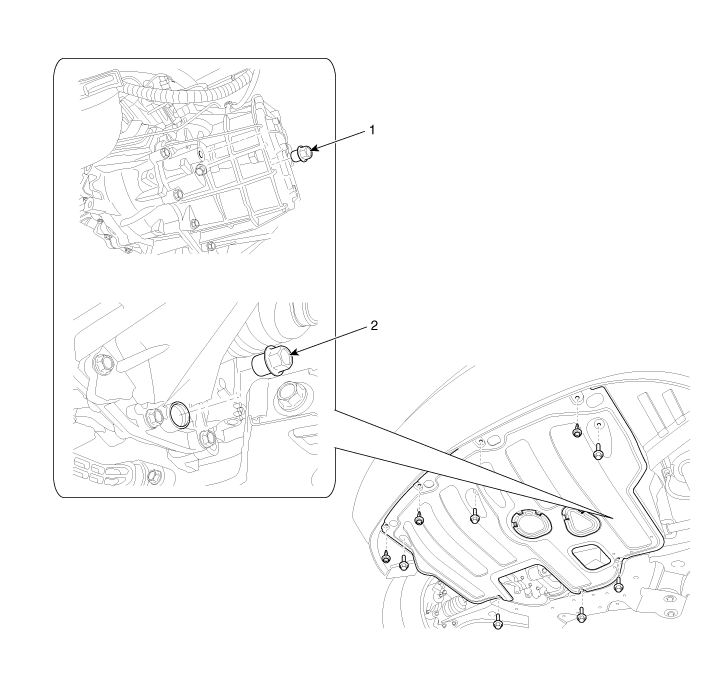 1

2