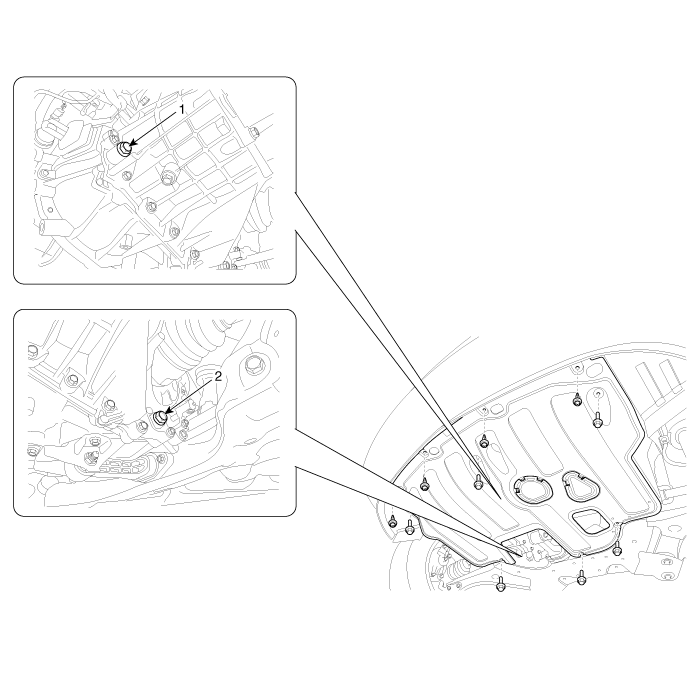 1

2