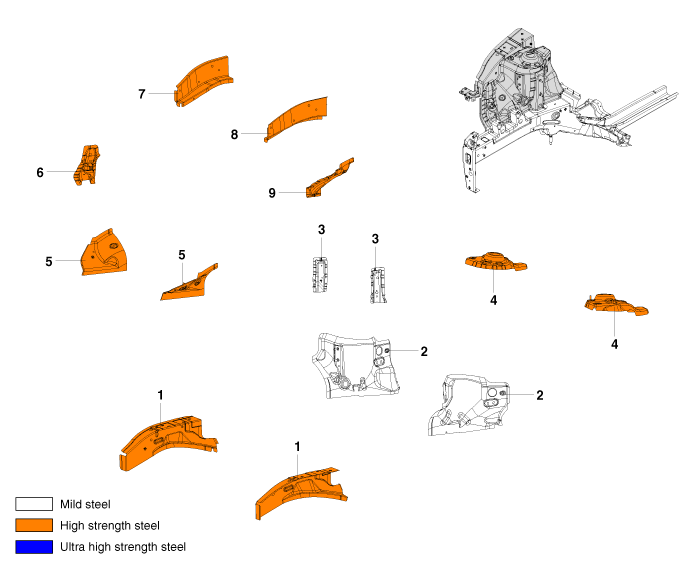 7
8
6
9
5
5
3
3
4
4
2
2
1
1

Mild steel
High strength steel
Ultra high strength steel