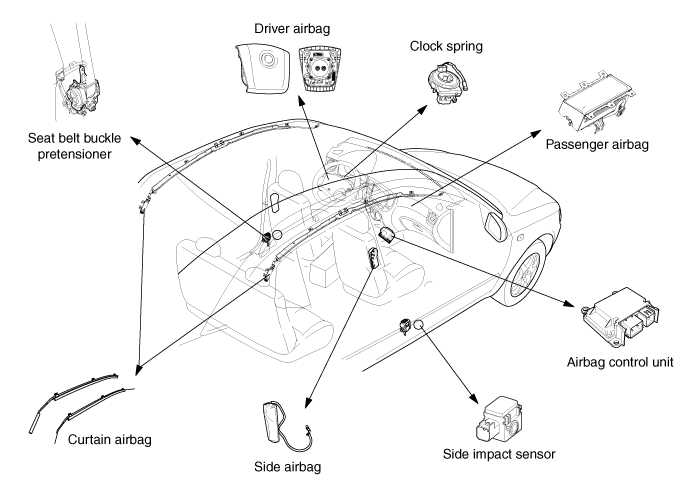 Driver airbag

Clock spring

Seat belt buckle pretensioner

Passenger airbag

Airbag control unit

Curtain airbag

Side airbag

Side impact sensor