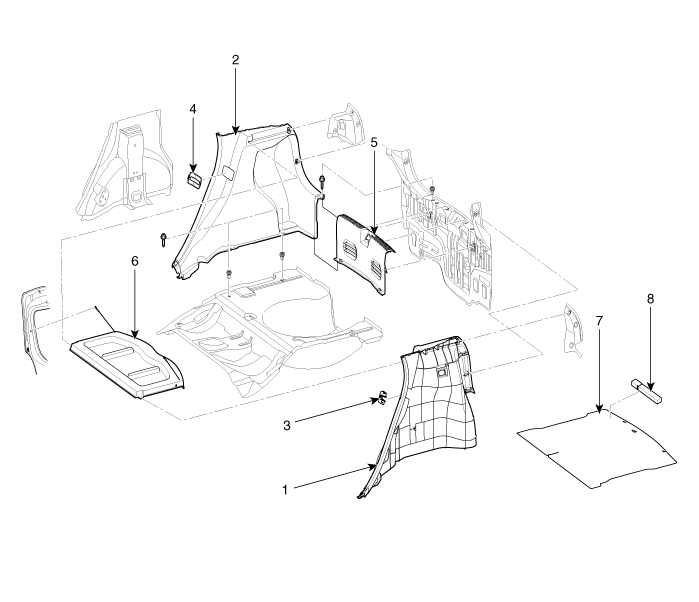 2
4
5
6
8
7
3
1