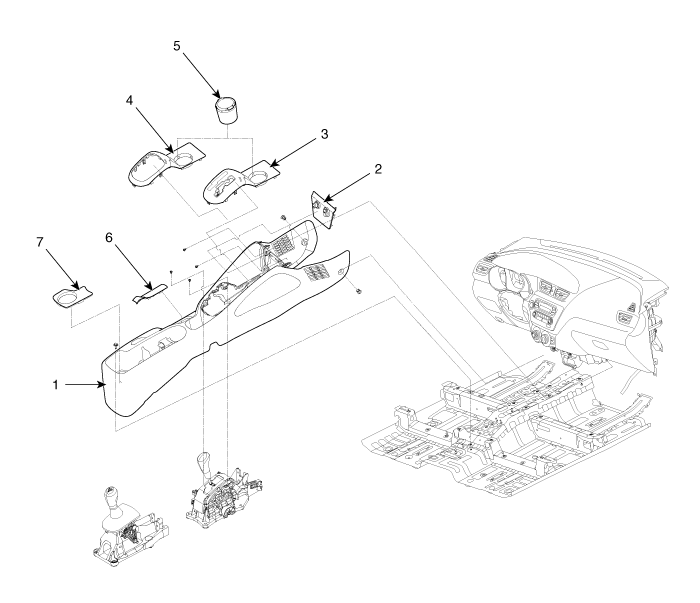 5
4
3
2
7
6
1