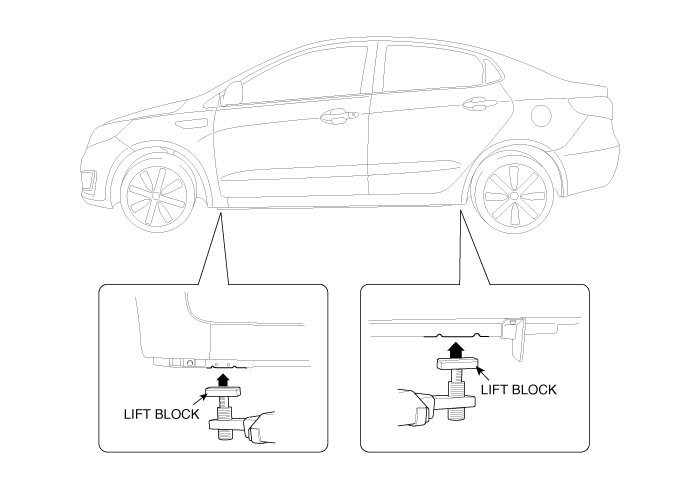 LIFT BLOCK

LIFT BLOCK