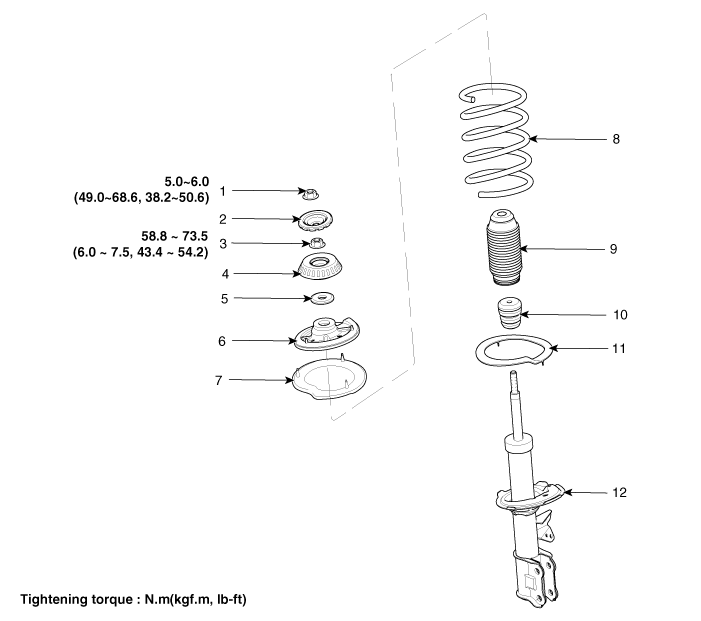 5.0~6.0
(49.0~68.6, 38.2~50.6)

1

2

58.8 ~ 73.5
(6.0 ~ 7.5, 43.4 ~ 54.2)

3

4

5

6

7

8

9

10

11

12

Tightening torque : N.m(kgf.m, lb-ft)