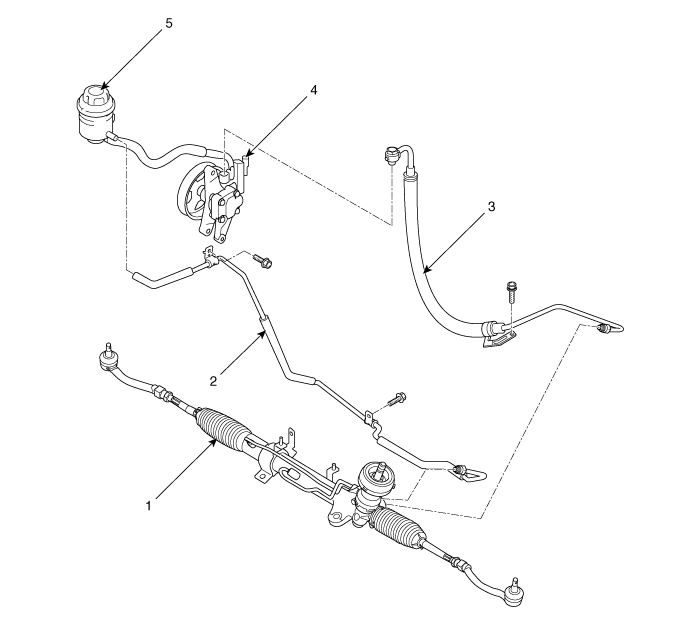 5
4
3
2
1