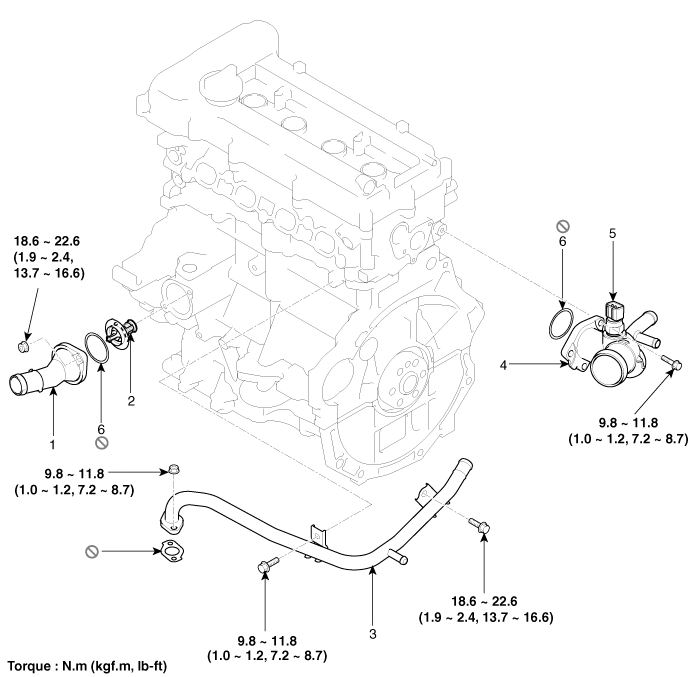 18.6 ~ 22.6
(1.9 ~ 2.4,
13.7 ~ 16.6)

6

5

4

2

1

6

9.8 ~ 11.8
(1.0 ~ 1.2, 7.2 ~ 8.7)

9.8 ~ 11.8
(1.0 ~ 1.2, 7.2 ~ 8.7)

18.6 ~ 22.6
(1.9 ~ 2.4, 13.7 ~ 16.6)

3

9.8 ~ 11.8
(1.0 ~ 1.2, 7.2 ~ 8.7)

Torque : N.m (kgf.m, lb-ft)