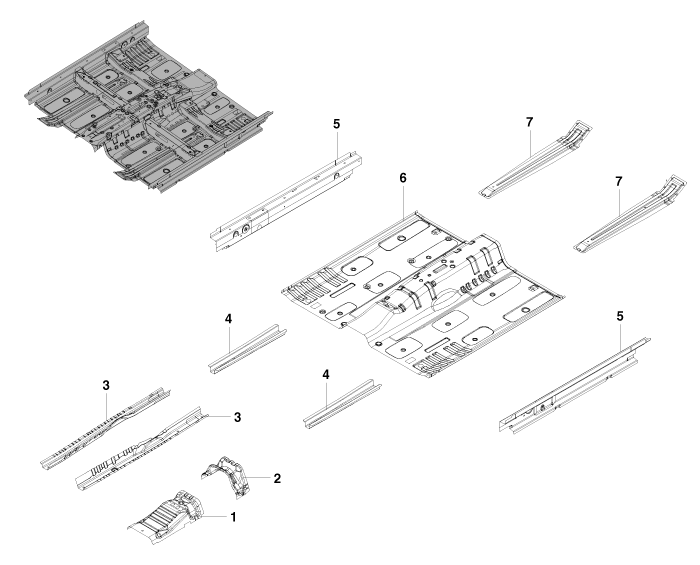 5
7
6
7
4
5
3
4
3
2
1