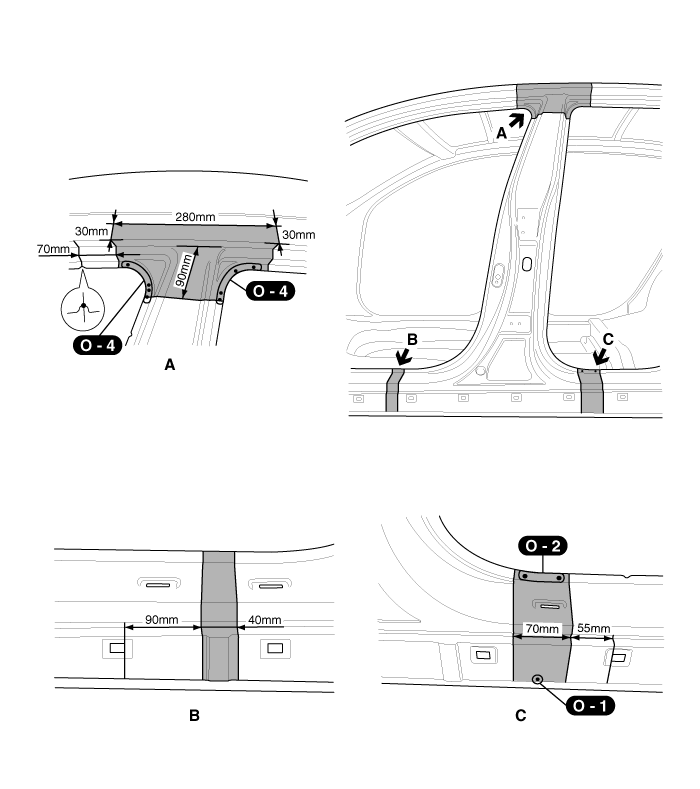 280mm
30mm
30mm
70mm
90mm
O - 4
O - 4
A

A
B
C

90mm
40mm
B

O - 2
70mm
55mm
O - 1
C