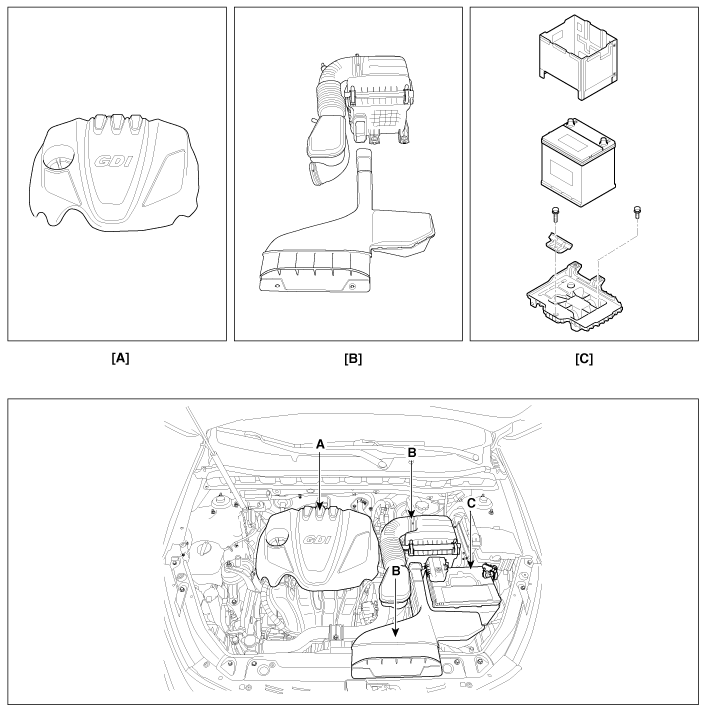 GDI

[A]

[B]

[C]

A

B

C

GDI

B