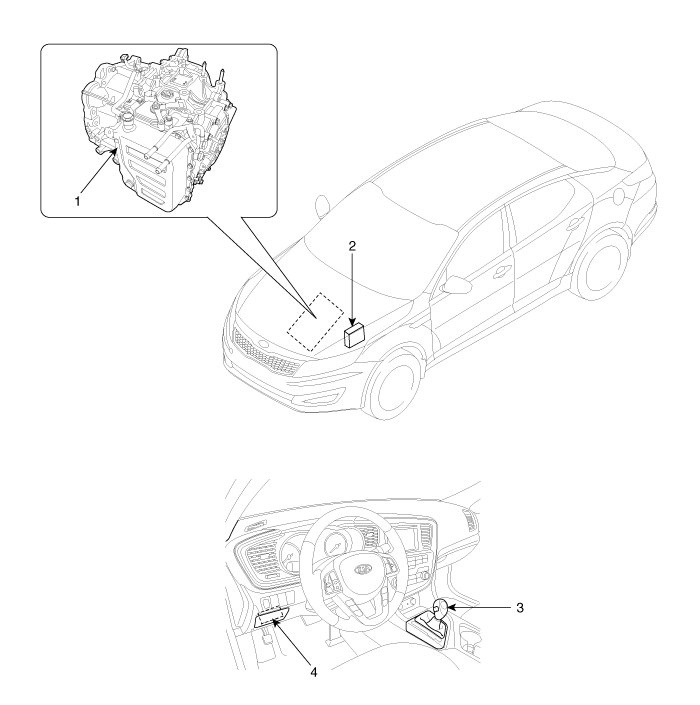 1

2

3

4