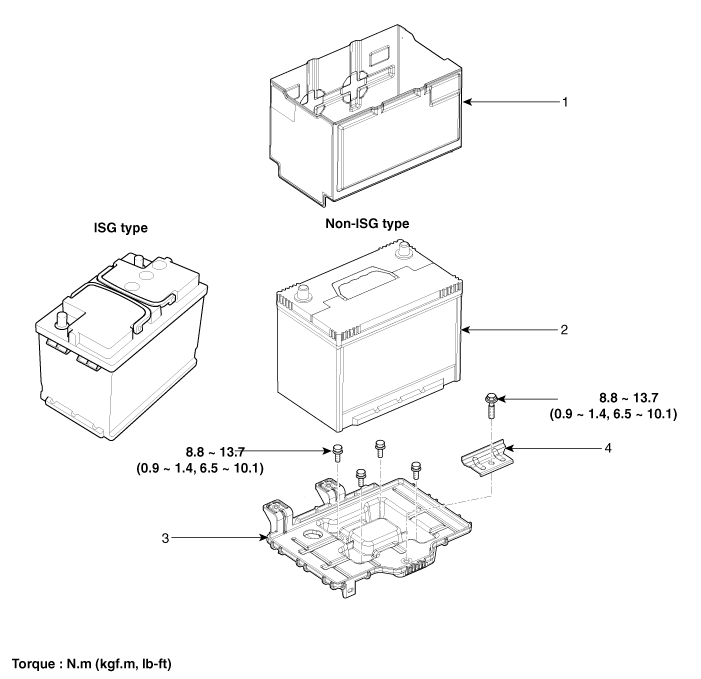 1

ISG type

Non-ISG type

2

8.8 ~ 13.7
(0.9 ~ 1.4, 6.5 ~ 10.1)

8.8 ~ 13.7
(0.9 ~ 1.4, 6.5 ~ 10.1)

4

3

Torque : N.m (kgf.m, lb-ft)