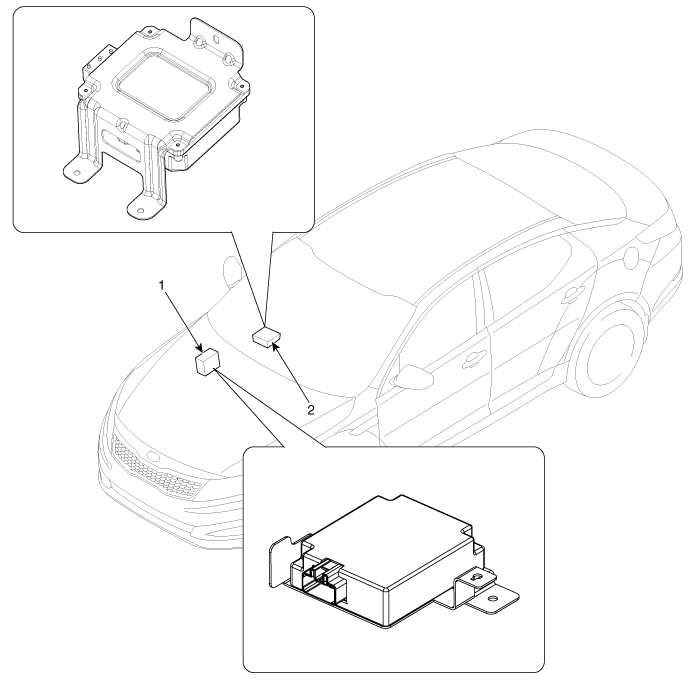 1

2