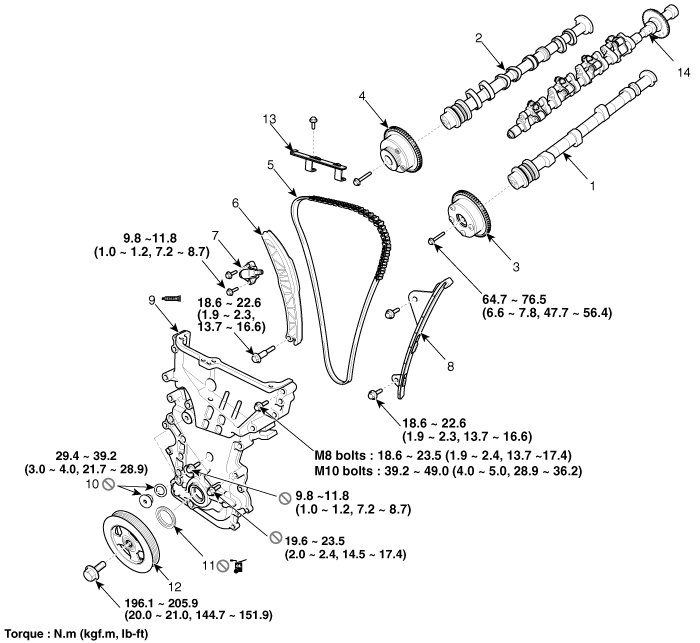 2
14
4
13
5
1
6
9.8 ~11.8
(1.0 ~ 1.2, 7.2 ~ 8.7)
7
3
9
18.6 ~ 22.6
(1.9 ~ 2.3,
13.7 ~ 16.6)
64.7 ~ 76.5
(6.6 ~ 7.8, 47.7 ~ 56.4)
8
18.6 ~ 22.6
(1.9 ~ 2.3, 13.7 ~ 16.6)
29.4 ~ 39.2
(3.0 ~ 4.0, 21.7 ~ 28.9)
M8 bolts : 18.6 ~ 23.5 (1.9 ~ 2.4, 13.7 ~17.4)
M10 bolts : 39.2 ~ 49.0 (4.0 ~ 5.0, 28.9 ~ 36.2)
10
9.8 ~11.8
(1.0 ~ 1.2, 7.2 ~ 8.7)
19.6 ~ 23.5
(2.0 ~ 2.4, 14.5 ~ 17.4)
11
12
196.1 ~ 205.9
(20.0 ~ 21.0, 144.7 ~ 151.9)
Torque : N.m (kgf.m, lb-ft)