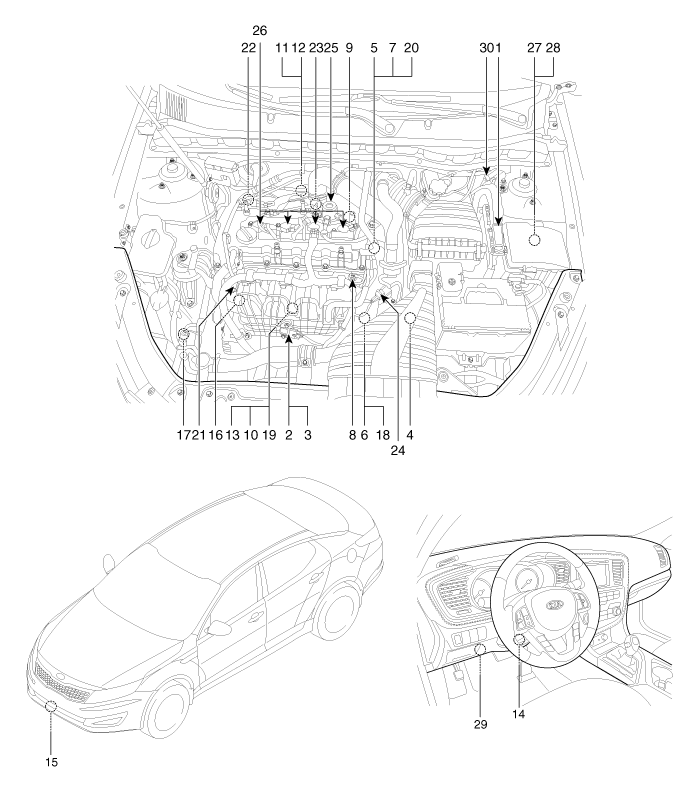 26
22 11 12 23 25 9 5 7 20 30 1 27 28

17 21 16 13 10 19 2 3 8 6 18 4
24

15

29 14