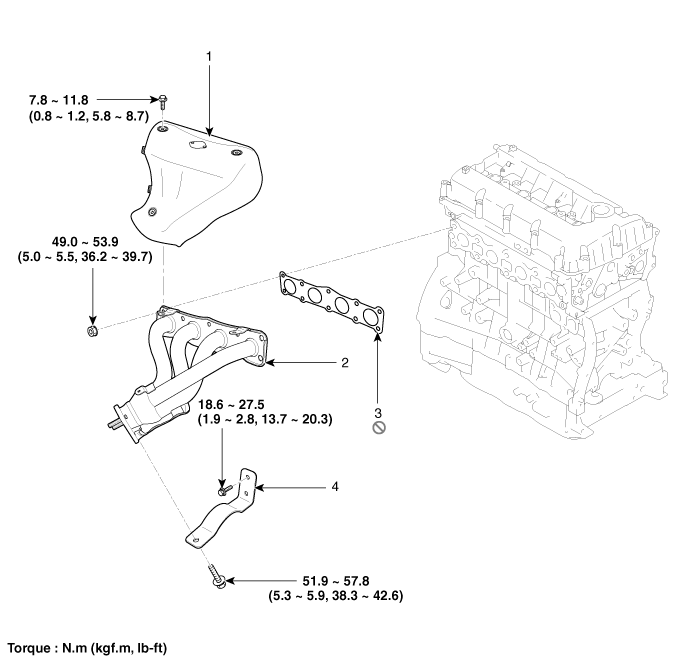 1

7.8 ~ 11.8
(0.8 ~ 1.2, 5.8 ~ 8.7)

49.0 ~ 53.9
(5.0 ~ 5.5, 36.2 ~ 39.7)

2

18.6 ~ 27.5
(1.9 ~ 2.8, 13.7 ~ 20.3)

3

4

51.9 ~ 57.8
(5.3 ~ 5.9, 38.3 ~ 42.6)

Torque : N.m (kgf.m, lb-ft)